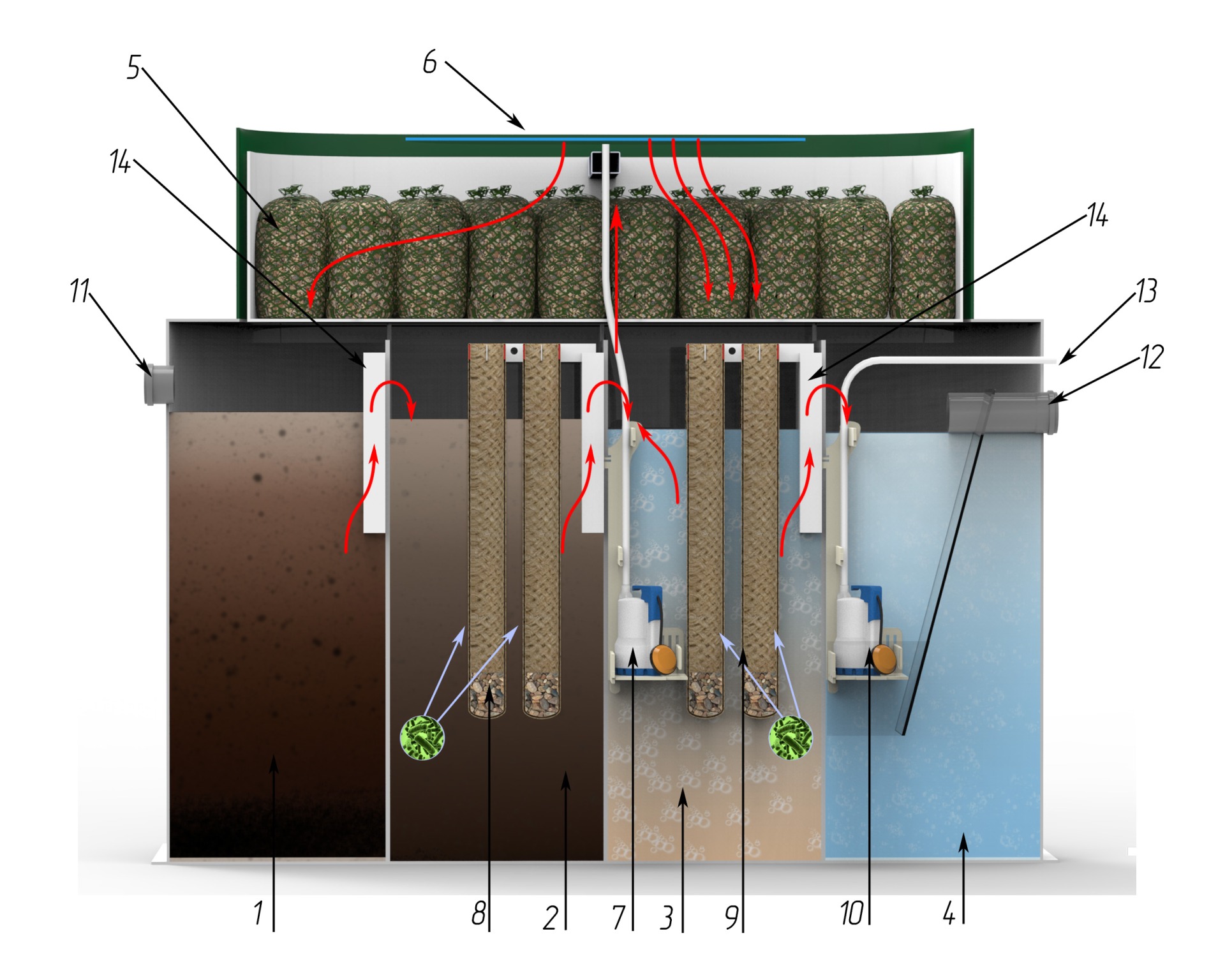 5
6
14
14
11
13
12
1
8
2
7
3
9
10
4